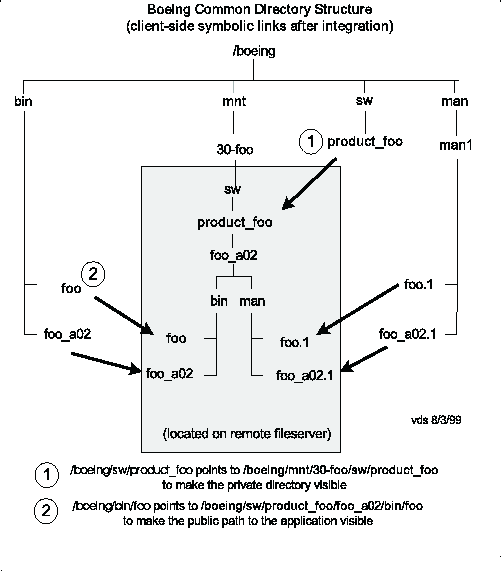 Boeing Common Directory Structure
(client-side symbolic links after integration)

/boeing

bin

mnt

sw

man

30-foo

1 product_foo

man1

sw

product_foo

foo_a02

foo 2

bin man

foo.1

foo_a02

foo

foo.1

foo_a02.1

foo_a02

foo_a02.1

vds 8/3/99

(located on remote fileserver)

1 /boeing/sw/product_foo points to /boeing/mnt/30-foo/sw/product_foo to make the private directory visible

2 /boeing/bin/foo points to /boeing/sw/product_foo/foo_a02/bin/foo to make the public path to the application visible